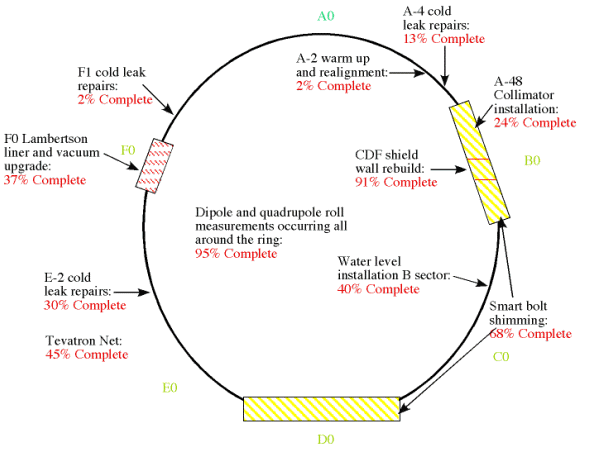 A0

A-4 cold leak repairs:
13% Complete

A-2 warm up and realignment:
2% Complete

F1 cold leak repairs:
2% Complete

A-48 Collimator installation:
24% Complete

F0 Lambertson liner and vacuum upgrade:
37% Complete

F0

CDF shield wall rebuild:
91% Complete

B0

Dipole and quadrupole roll measurements occurring all around the ring:
95% Complete

Water level installation B sector:
40% Complete

E-2 cold leak repairs:
30% Complete

Smart bolt shimming:
68% Complete

Tevatron Net:
45% Complete

C0

E0

D0