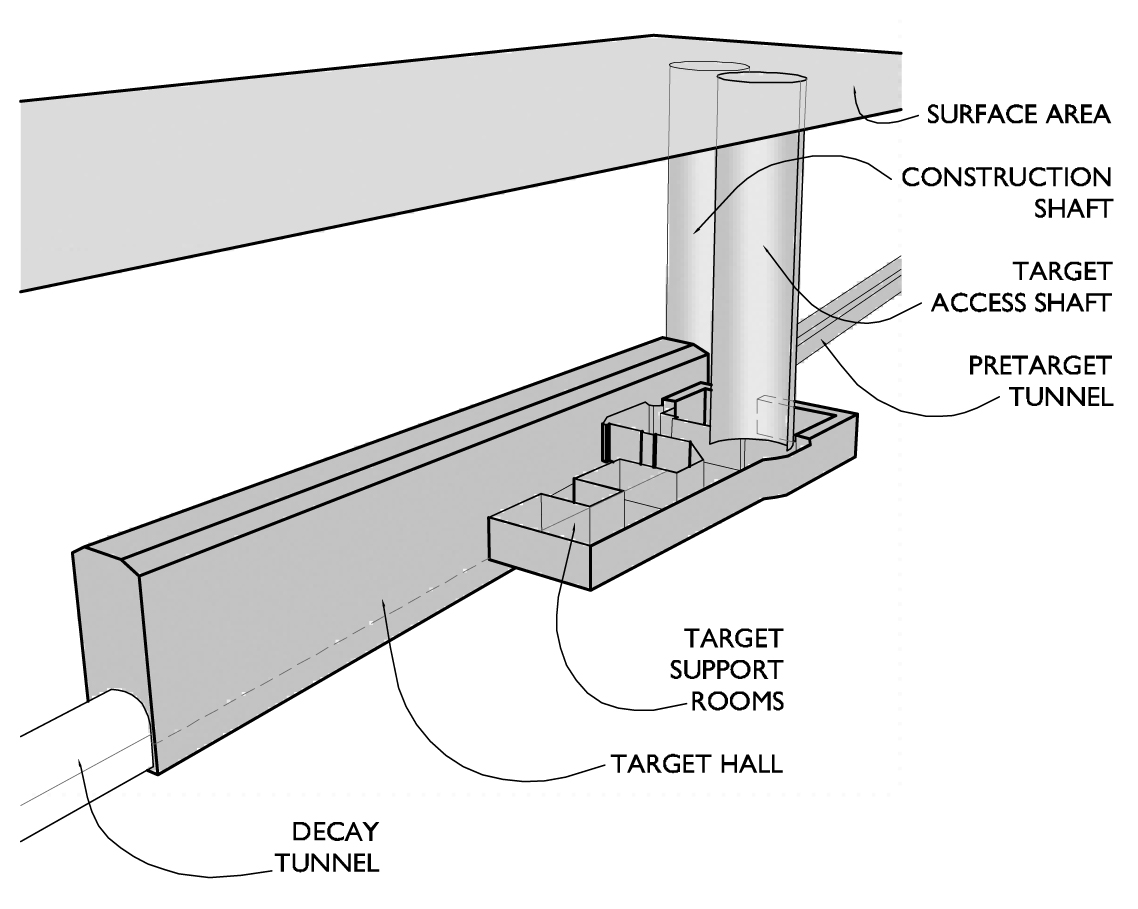 SURFACE AREA

CONSTRUCTION SHAFT

TARGET ACCESS SHAFT

PRETARGET TUNNEL

TARGET SUPPORT ROOMS

TARGET HALL

DECAY TUNNEL